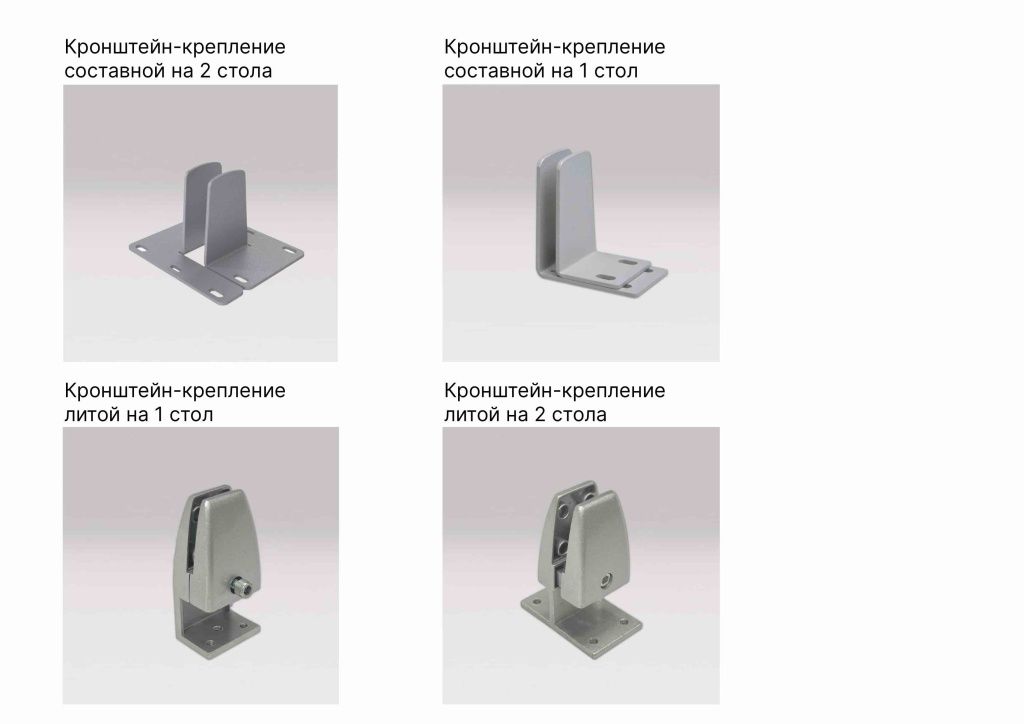 Кронштейн-крепление составной на 2 стола

Кронштейн-крепление составной на 1 стол

Кронштейн-крепление литой на 1 стол

Кронштейн-крепление литой на 2 стола